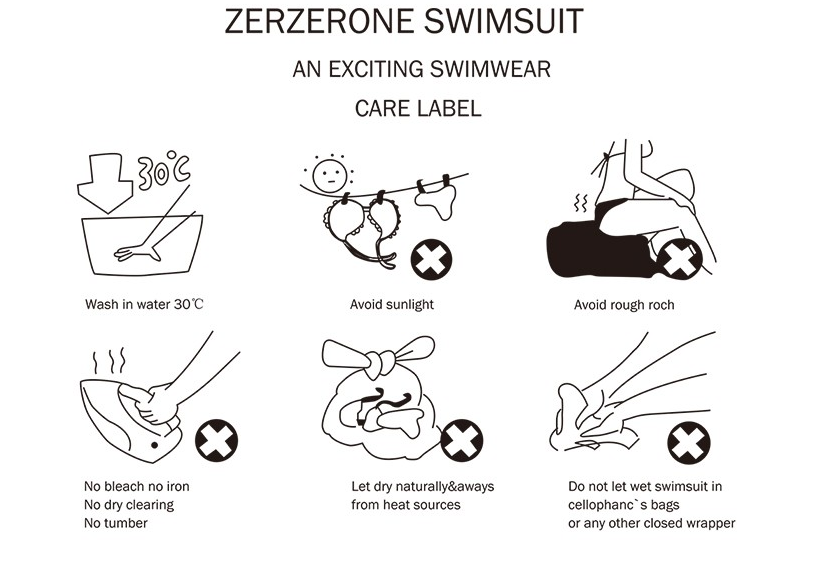 ZERZERONE SWIMSUIT

AN EXCITING SWIMWEAR

CARE LABEL

30℃

Wash in water 30℃

Avoid sunlight

Avoid rough roch

No bleach no iron
No dry clearing
No tumber

Let dry naturally&aways from heat sources

Do not let wet swimsuit in cellophanc`s bags
or any other closed wrapper